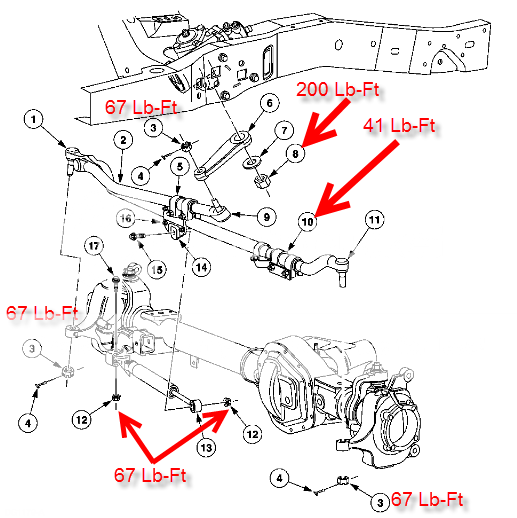 200 Lb-Ft
67 Lb-Ft
41 Lb-Ft
1
2
3
4
5
6
7
8
9
10
11
16
15
14
17
67 Lb-Ft
3
4
12
13
12
67 Lb-Ft
4
3
67 Lb-Ft